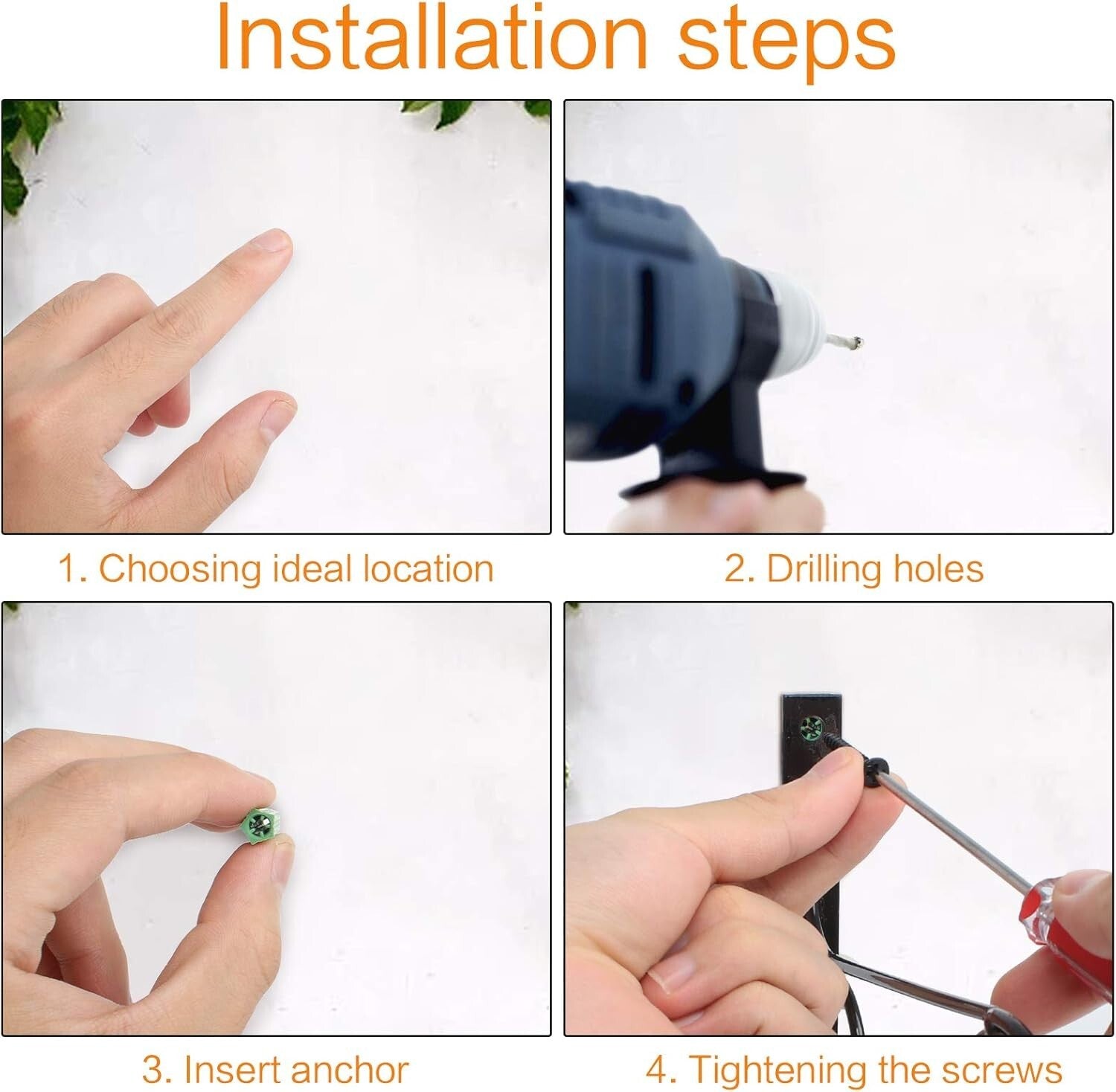 Installation steps

1. Choosing ideal location

2. Drilling holes

3. Insert anchor

4. Tightening the screws